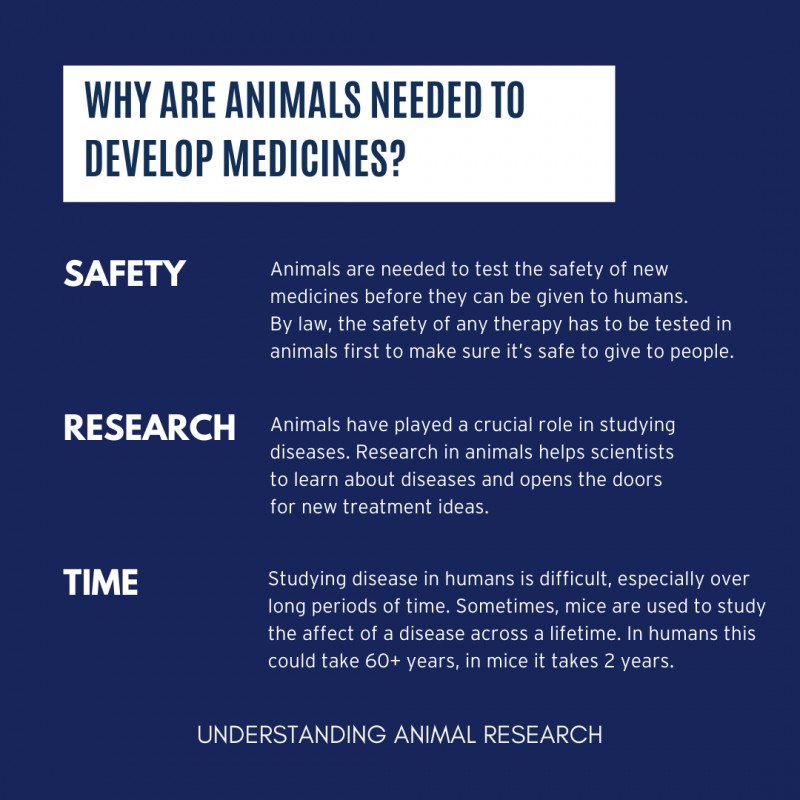 WHY ARE ANIMALS NEEDED TO DEVELOP MEDICINES?

SAFETY

Animals are needed to test the safety of new medicines before they can be given to humans. By law, the safety of any therapy has to be tested in animals first to make sure it's safe to give to people.

RESEARCH

Animals have played a crucial role in studying diseases. Research in animals helps scientists to learn about diseases and opens the doors for new treatment ideas.

TIME

Studying disease in humans is difficult, especially over long periods of time. Sometimes, mice are used to study the affect of a disease across a lifetime. In humans this could take 60+ years, in mice it takes 2 years.

UNDERSTANDING ANIMAL RESEARCH