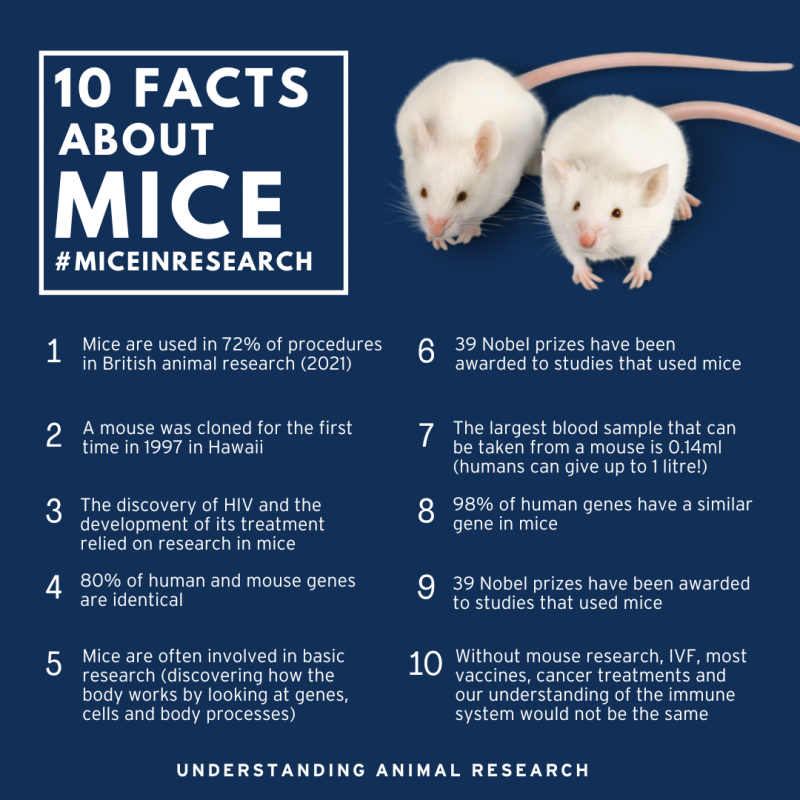 10 FACTS ABOUT MICE
#MICEINRESEARCH

1 Mice are used in 72% of procedures in British animal research (2021)

2 A mouse was cloned for the first time in 1997 in Hawaii

3 The discovery of HIV and the development of its treatment relied on research in mice

4 80% of human and mouse genes are identical

5 Mice are often involved in basic research (discovering how the body works by looking at genes, cells and body processes)

6 39 Nobel prizes have been awarded to studies that used mice

7 The largest blood sample that can be taken from a mouse is 0.14ml (humans can give up to 1 litre!)

8 98% of human genes have a similar gene in mice

9 39 Nobel prizes have been awarded to studies that used mice

10 Without mouse research, IVF, most vaccines, cancer treatments and our understanding of the immune system would not be the same

UNDERSTANDING ANIMAL RESEARCH